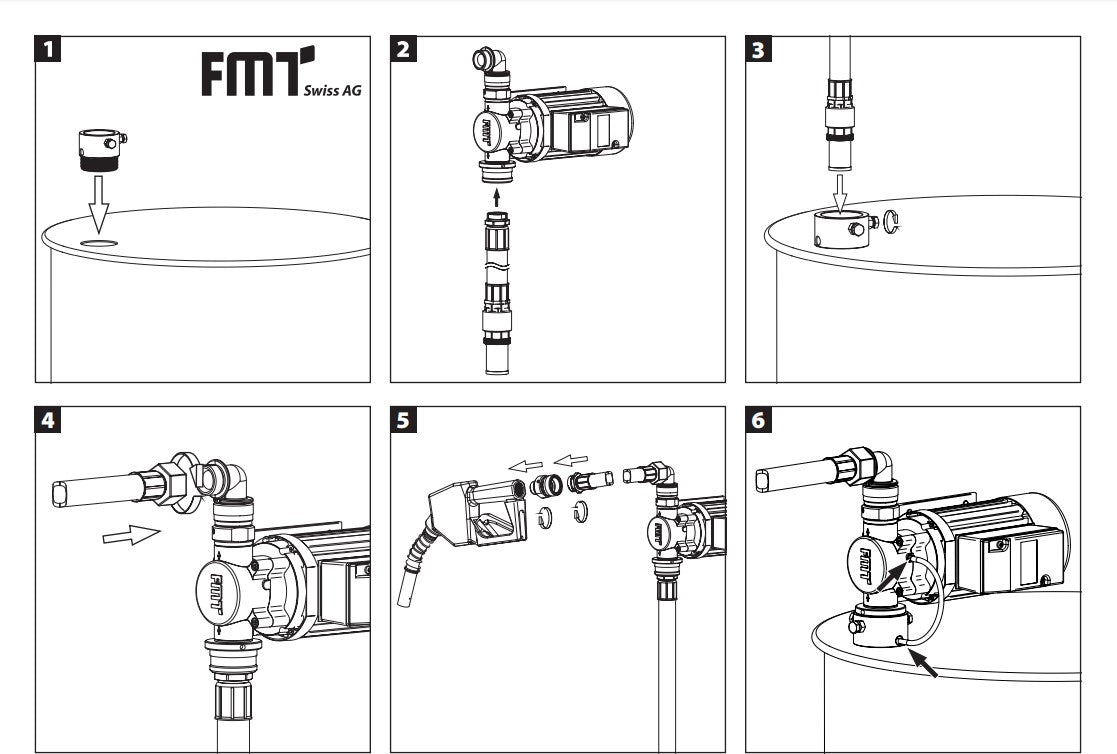 1

FMT Swiss AG

2

FMT

3

4

FMT

5

FMT

6

FMT