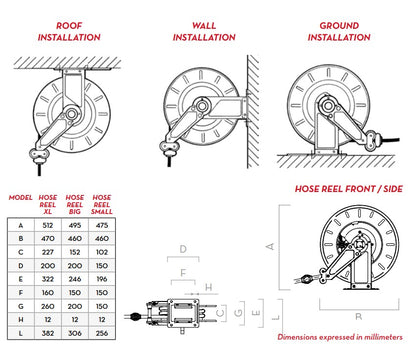 ROOF INSTALLATION

WALL INSTALLATION

GROUND INSTALLATION

HOSE REEL FRONT / SIDE

| MODEL | HOSE REEL XL | HOSE REEL BIG | HOSE REEL SMALL |
|---|---|---|---|
| A | 512 | 495 | 475 |
| B | 470 | 460 | 460 |
| C | 227 | 152 | 102 |
| D | 200 | 200 | 150 |
| E | 322 | 246 | 196 |
| F | 160 | 150 | 150 |
| G | 260 | 200 | 150 |
| H | 12 | 12 | 12 |
| L | 382 | 306 | 256 |

D
F
H
C
G
E
L

A
R

Dimensions expressed in millimeters